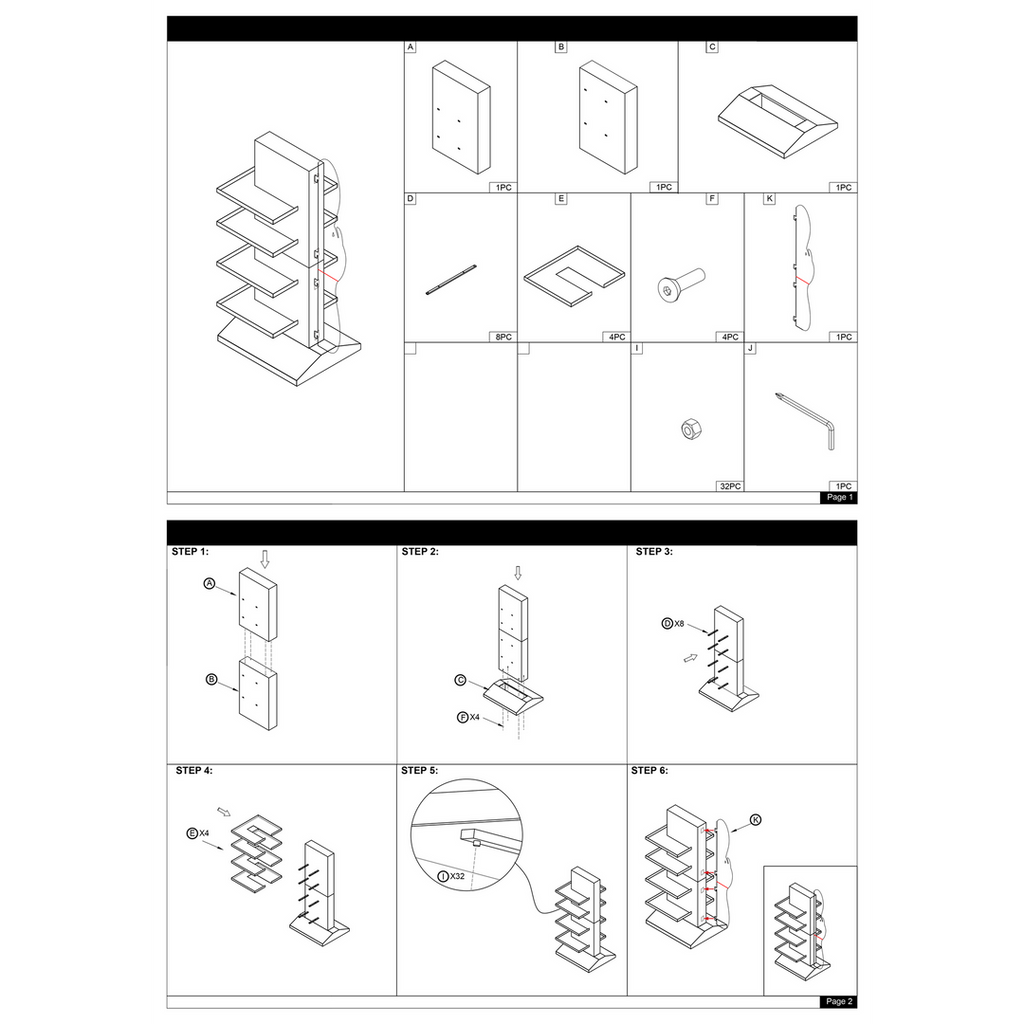 A
1PC
B
1PC
C
1PC
D
8PC
E
4PC
F
4PC
K
1PC
I
32PC
J
1PC
Page 1

STEP 1:
A
B
STEP 2:
C
F X4
STEP 3:
D X8
STEP 4:
E X4
STEP 5:
I X32
STEP 6:
K
Page 2